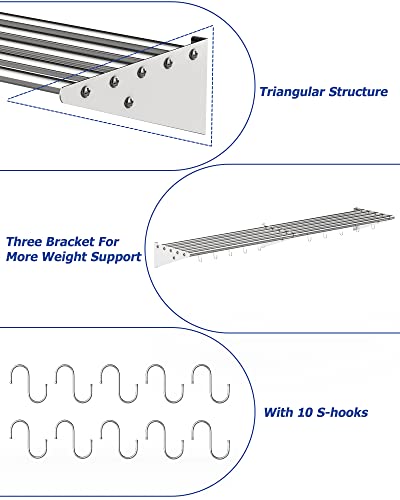 Triangular Structure

Three Bracket For More Weight Support

With 10 S-hooks