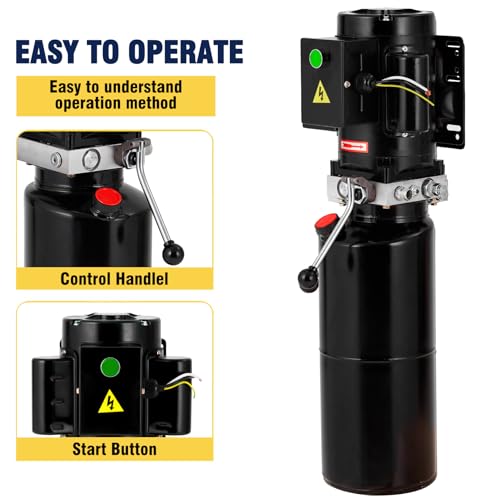 EASY TO OPERATE

Easy to understand operation method

Control Handlel

Start Button