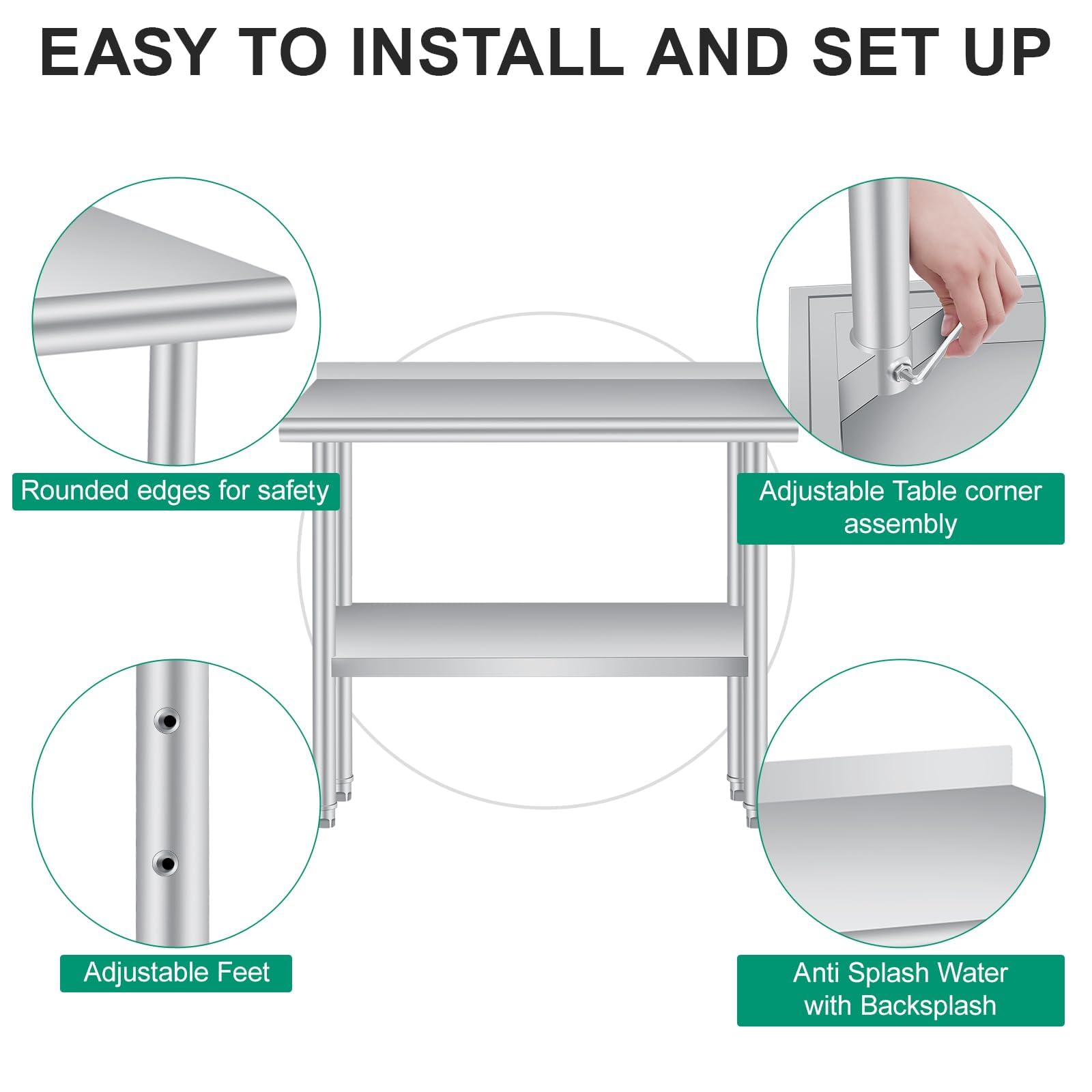 EASY TO INSTALL AND SET UP

Rounded edges for safety

Adjustable Table corner assembly

Adjustable Feet

Anti Splash Water with Backsplash