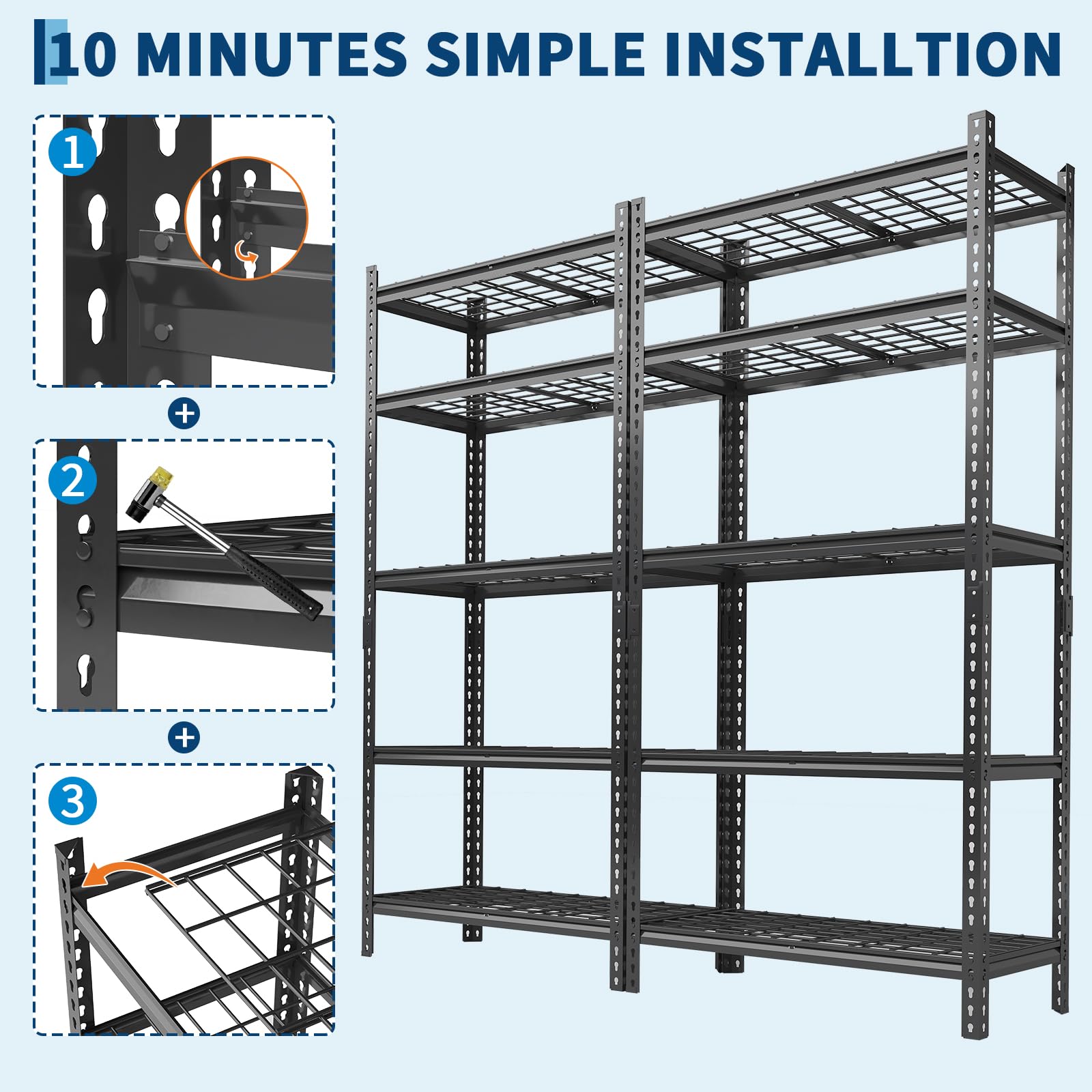 10 MINUTES SIMPLE INSTALLTION

1

+

2

+

3