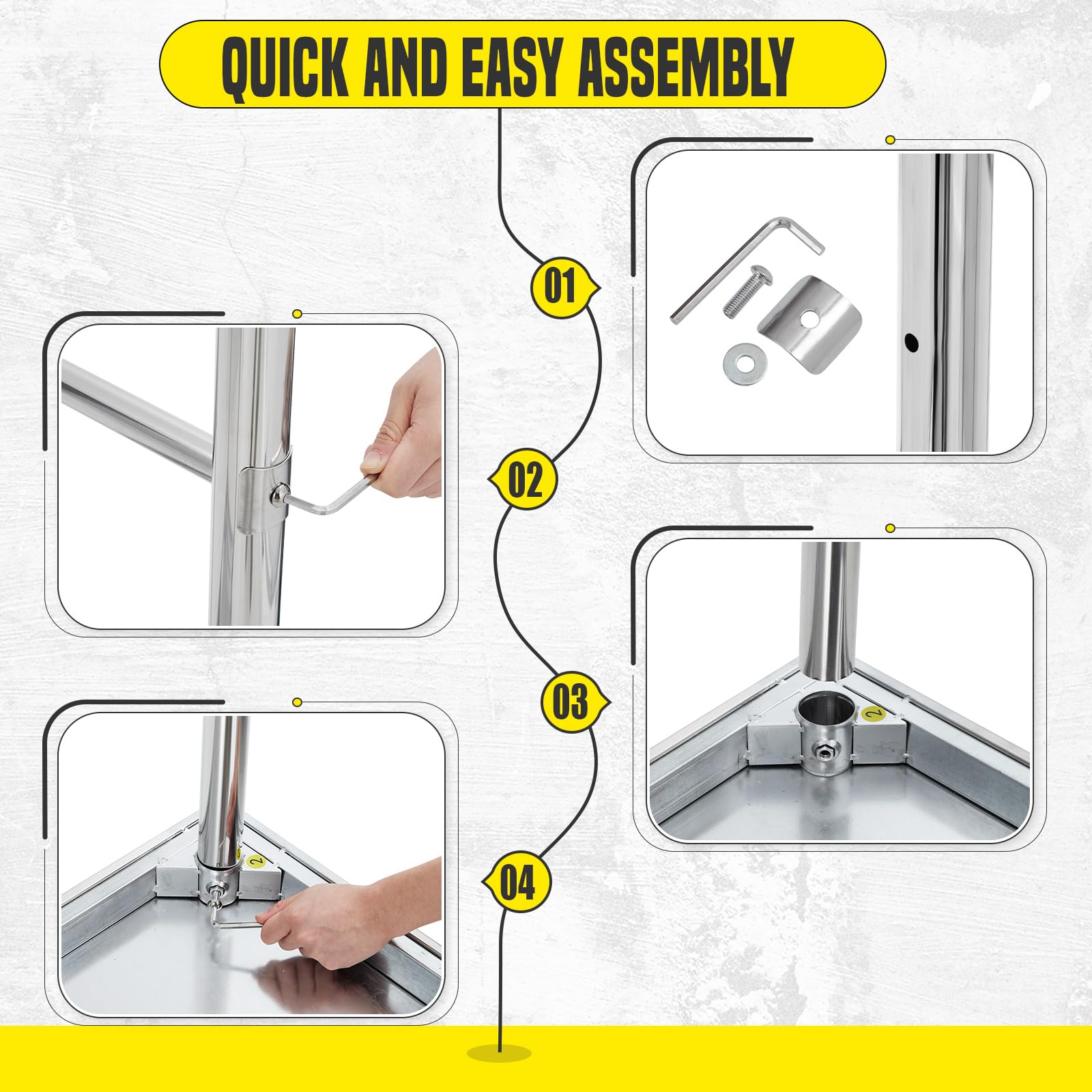 QUICK AND EASY ASSEMBLY

01

02

03

2

04

2