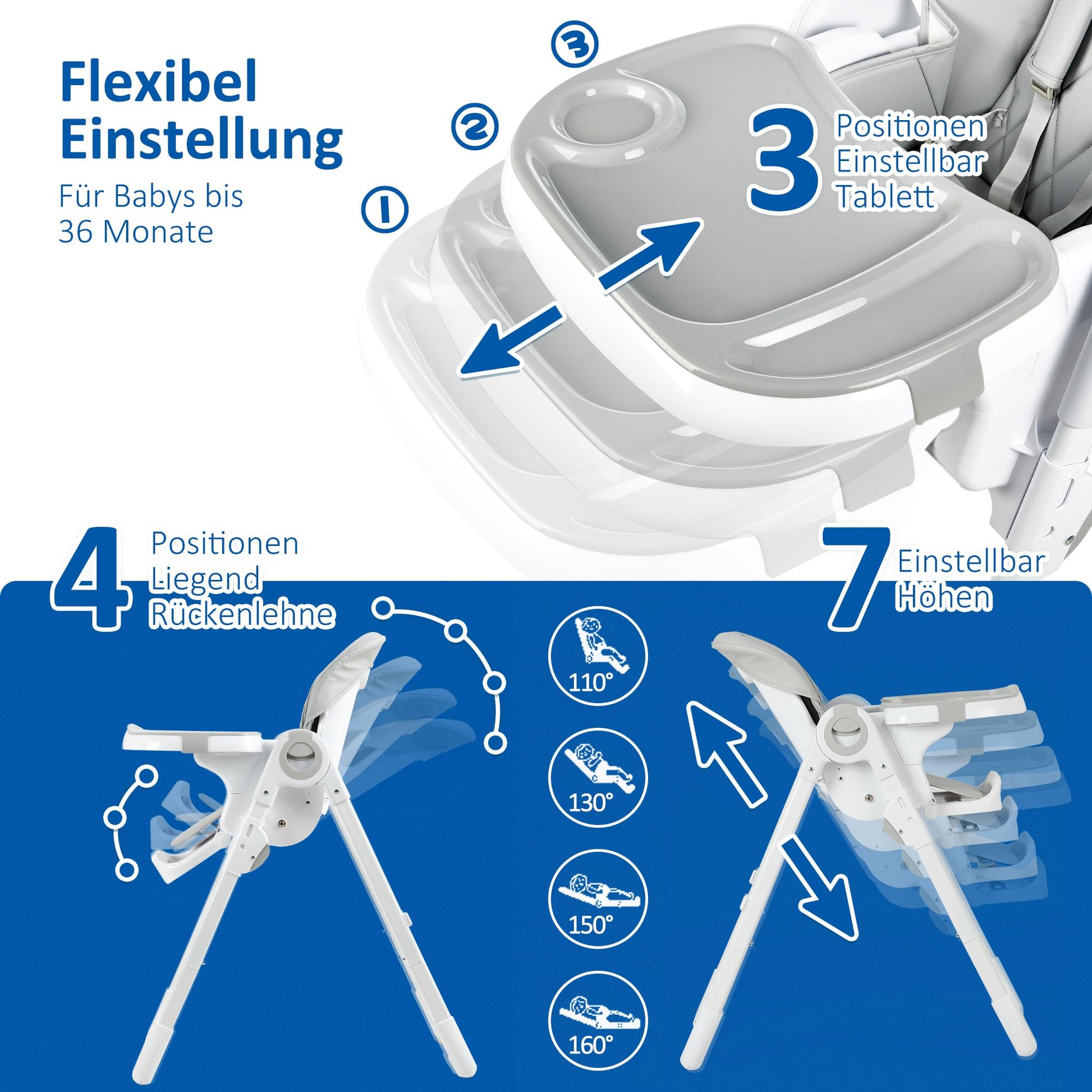 Flexibel Einstellung

Für Babys bis 36 Monate

3

2

1

3 Positionen Einstellbar Tablett

4 Positionen Liegend Rückenlehne

7 Einstellbar Höhen

110°

130°

150°

160°