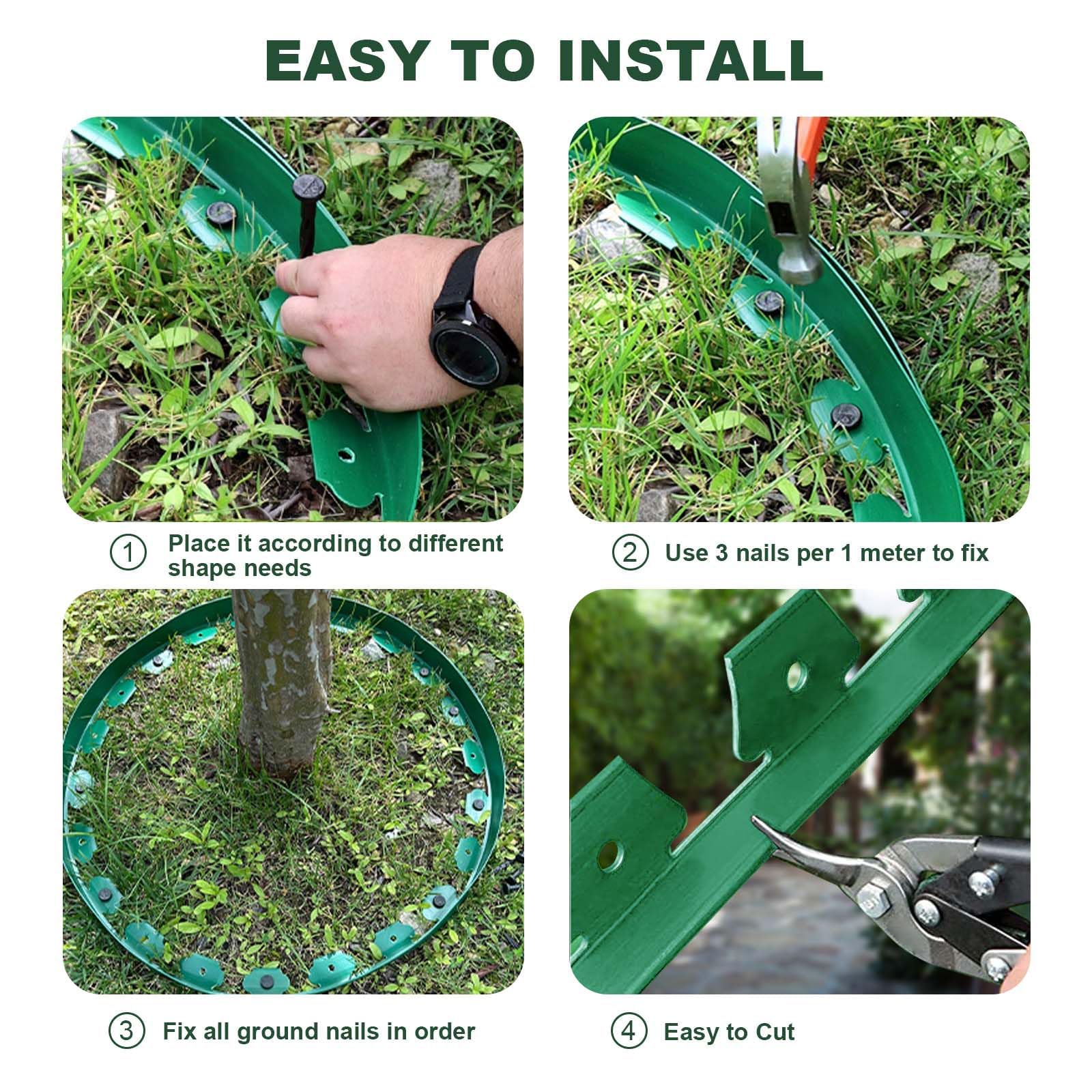 EASY TO INSTALL

① Place it according to different shape needs

② Use 3 nails per 1 meter to fix

③ Fix all ground nails in order

④ Easy to Cut