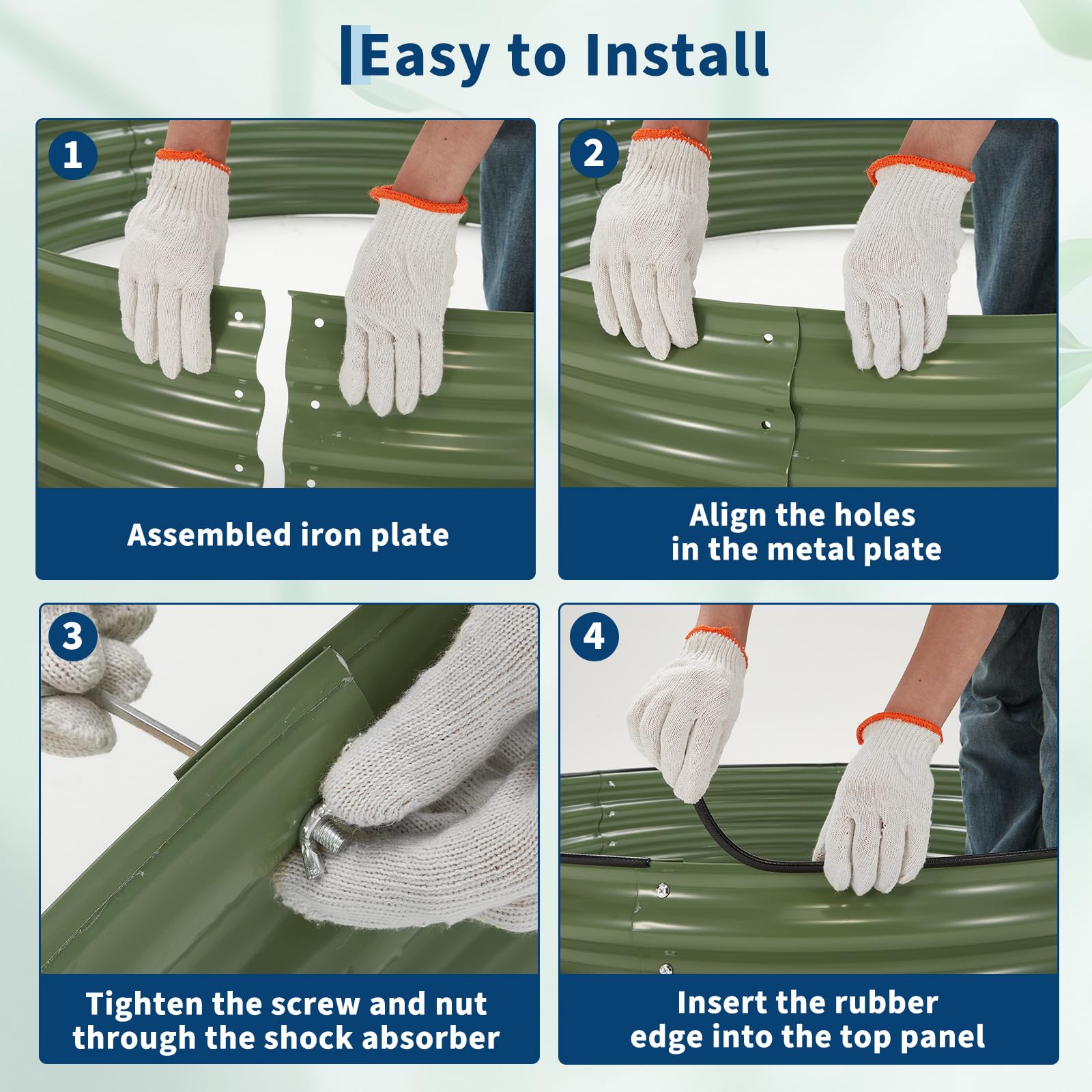 Easy to Install

1

Assembled iron plate

2

Align the holes in the metal plate

3

Tighten the screw and nut through the shock absorber

4

Insert the rubber edge into the top panel