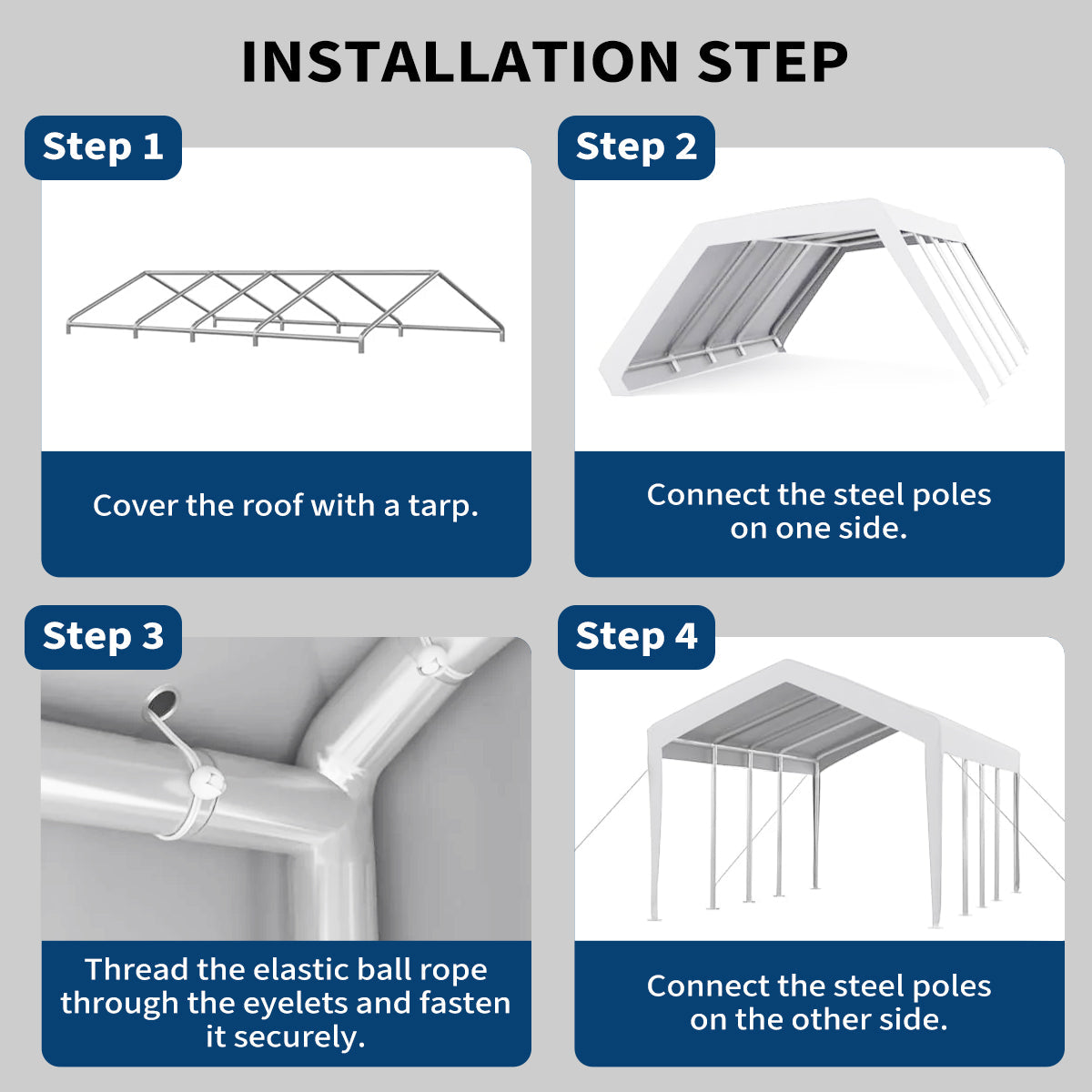 INSTALLATION STEP

Step 1

Cover the roof with a tarp.

Step 2

Connect the steel poles on one side.

Step 3

Thread the elastic ball rope through the eyelets and fasten it securely.

Step 4

Connect the steel poles on the other side.