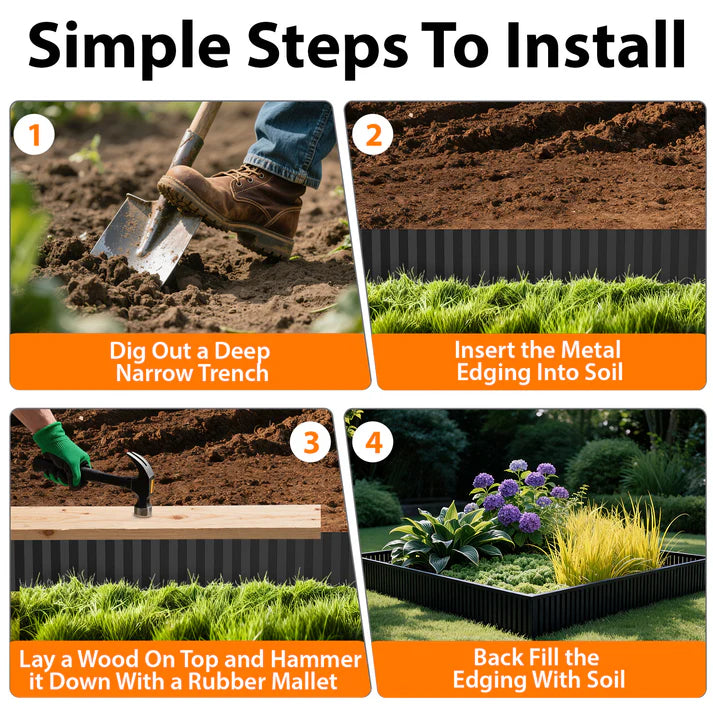 Simple Steps To Install

1

Dig Out a Deep Narrow Trench

2

Insert the Metal Edging Into Soil

3

Lay a Wood On Top and Hammer it Down With a Rubber Mallet

4

Back Fill the Edging With Soil