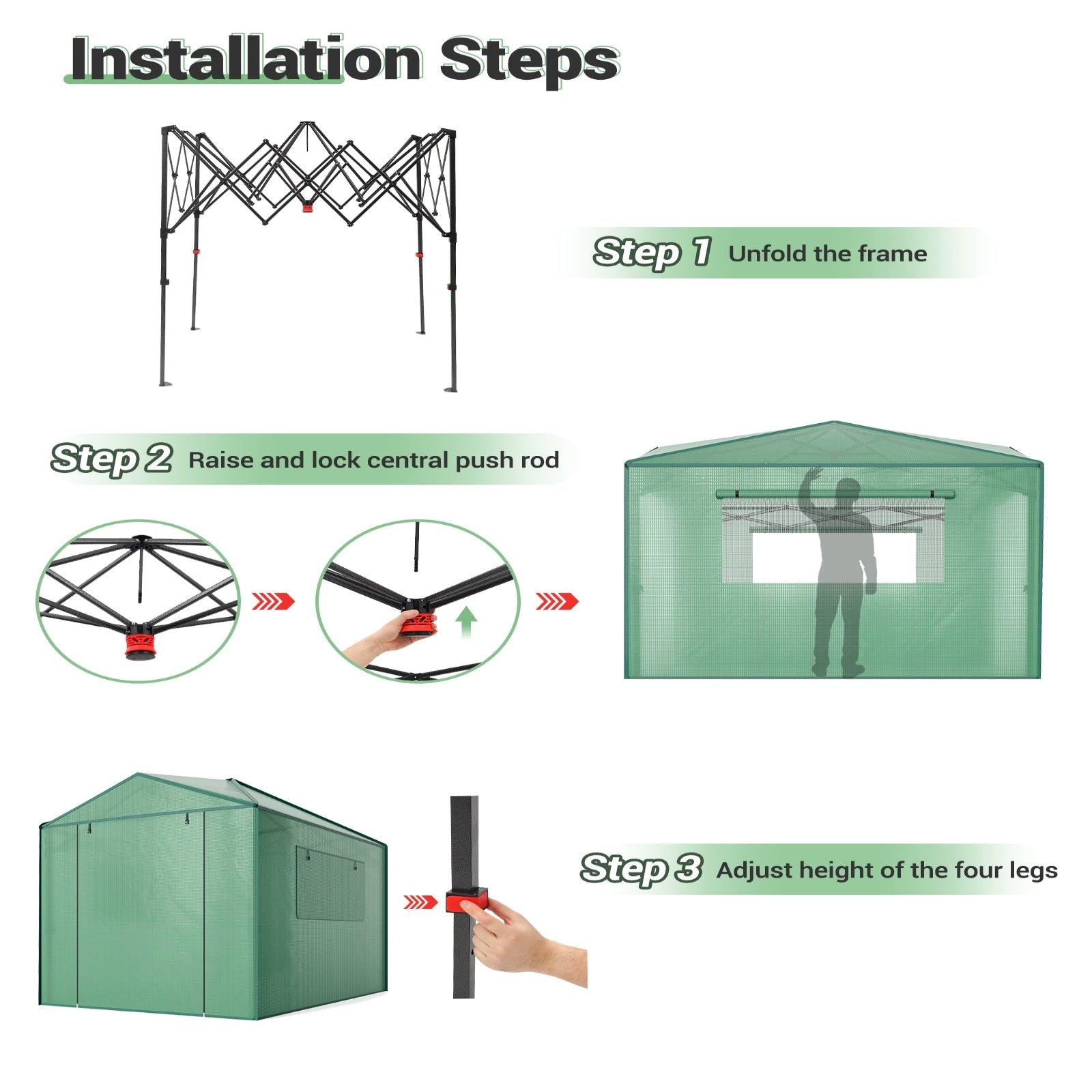 Installation Steps

Step 1 Unfold the frame

Step 2 Raise and lock central push rod

Step 3 Adjust height of the four legs