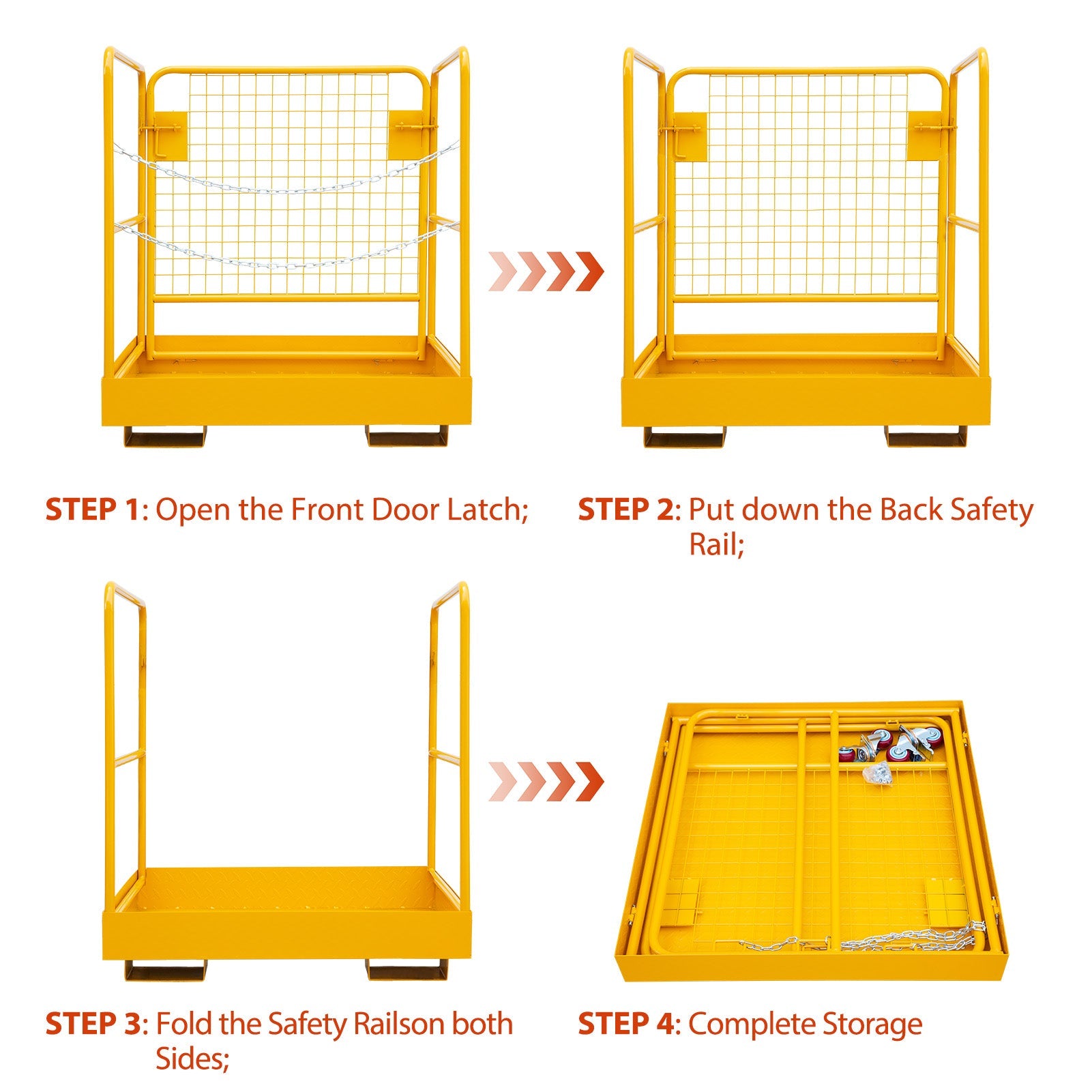 STEP 1: Open the Front Door Latch;

STEP 2: Put down the Back Safety Rail;

STEP 3: Fold the Safety Railson both Sides;

STEP 4: Complete Storage