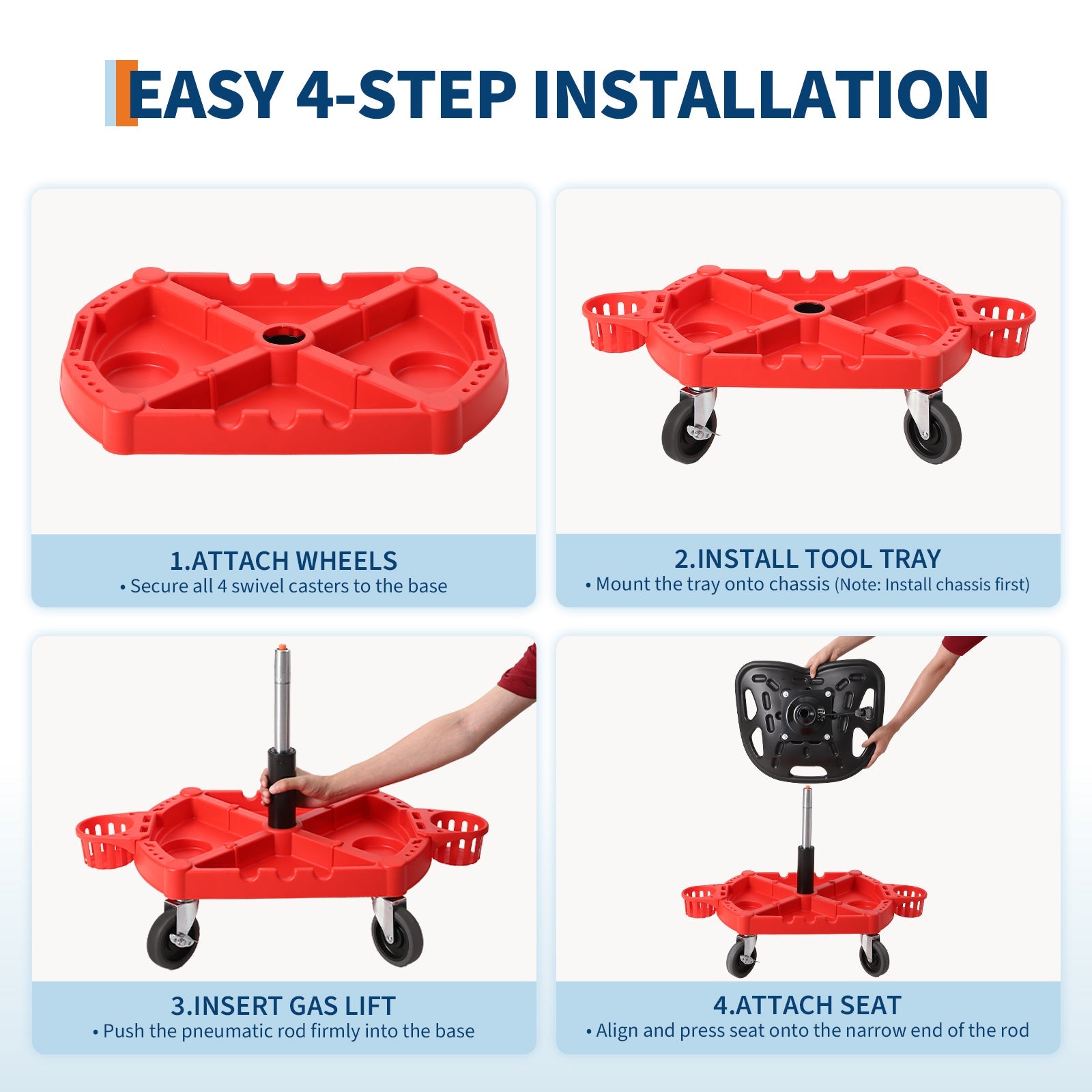 EASY 4-STEP INSTALLATION

1.ATTACH WHEELS
• Secure all 4 swivel casters to the base

2.INSTALL TOOL TRAY
• Mount the tray onto chassis (Note: Install chassis first)

3.INSERT GAS LIFT
• Push the pneumatic rod firmly into the base

4.ATTACH SEAT
• Align and press seat onto the narrow end of the rod