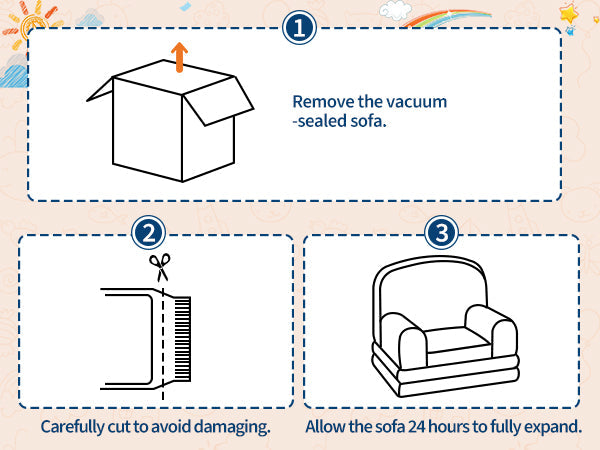 1

Remove the vacuum -sealed sofa.

2

Carefully cut to avoid damaging.

3

Allow the sofa 24 hours to fully expand.