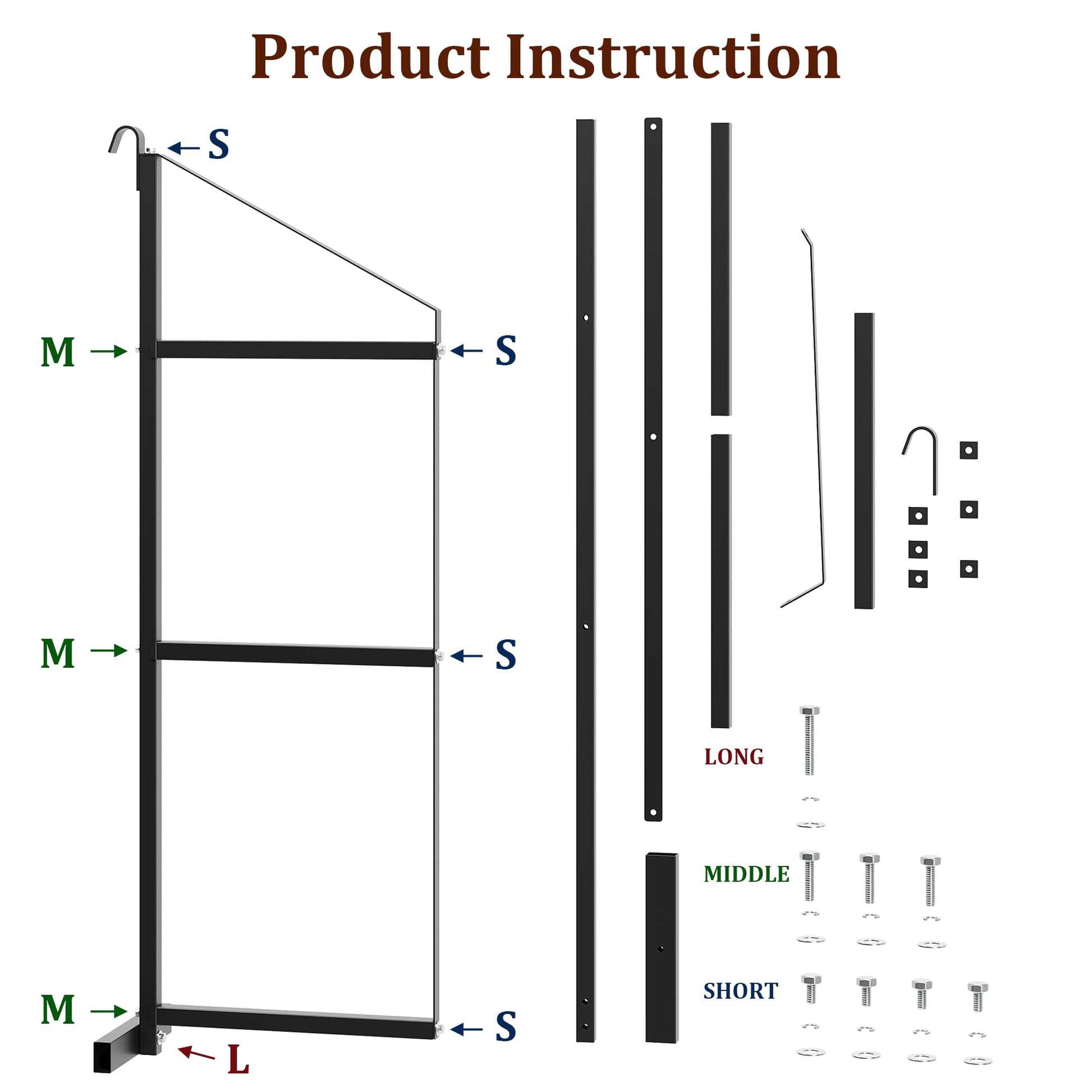 Product Instruction

S

M

S

M

S

M

S

L

LONG

MIDDLE

SHORT