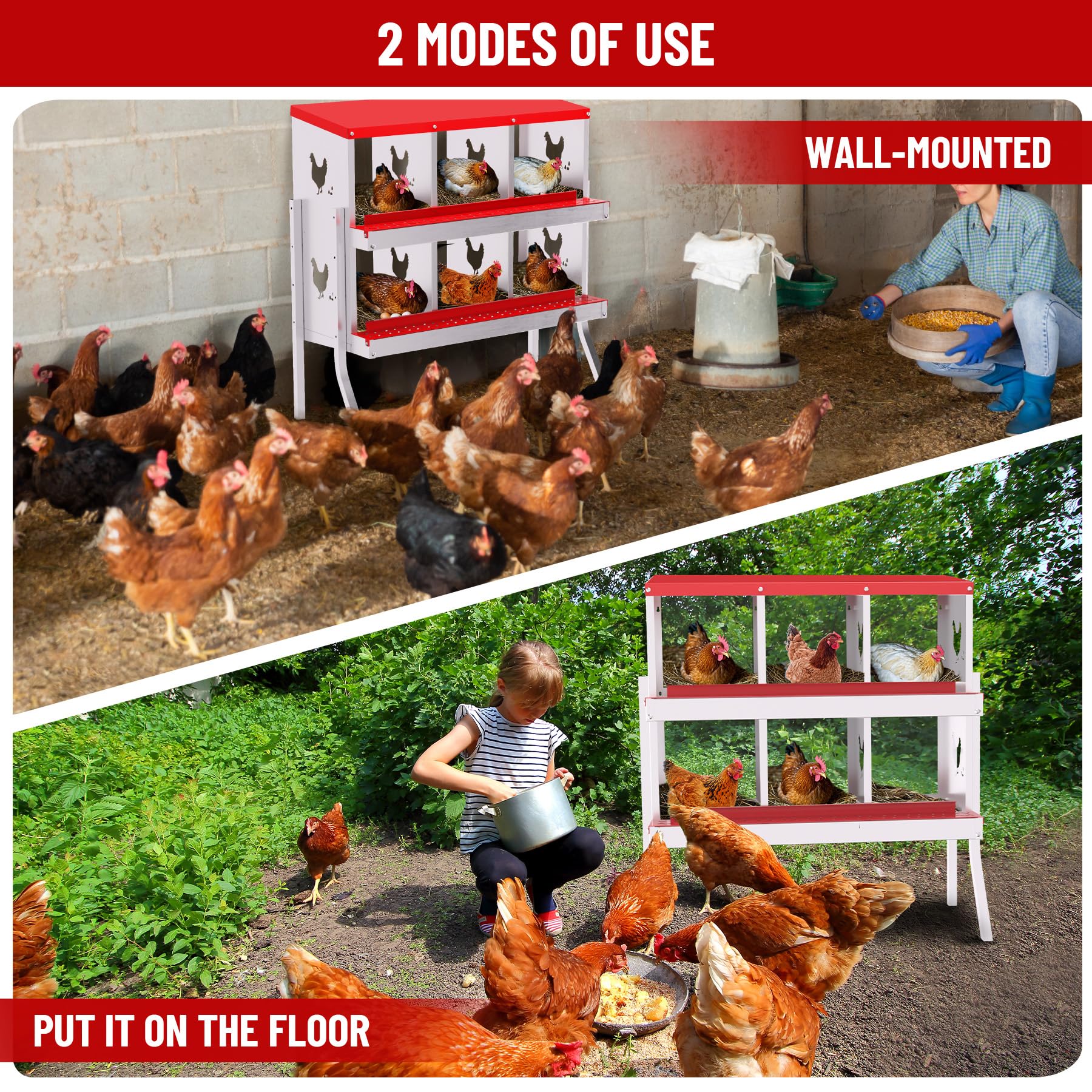 2 MODES OF USE

WALL-MOUNTED

PUT IT ON THE FLOOR