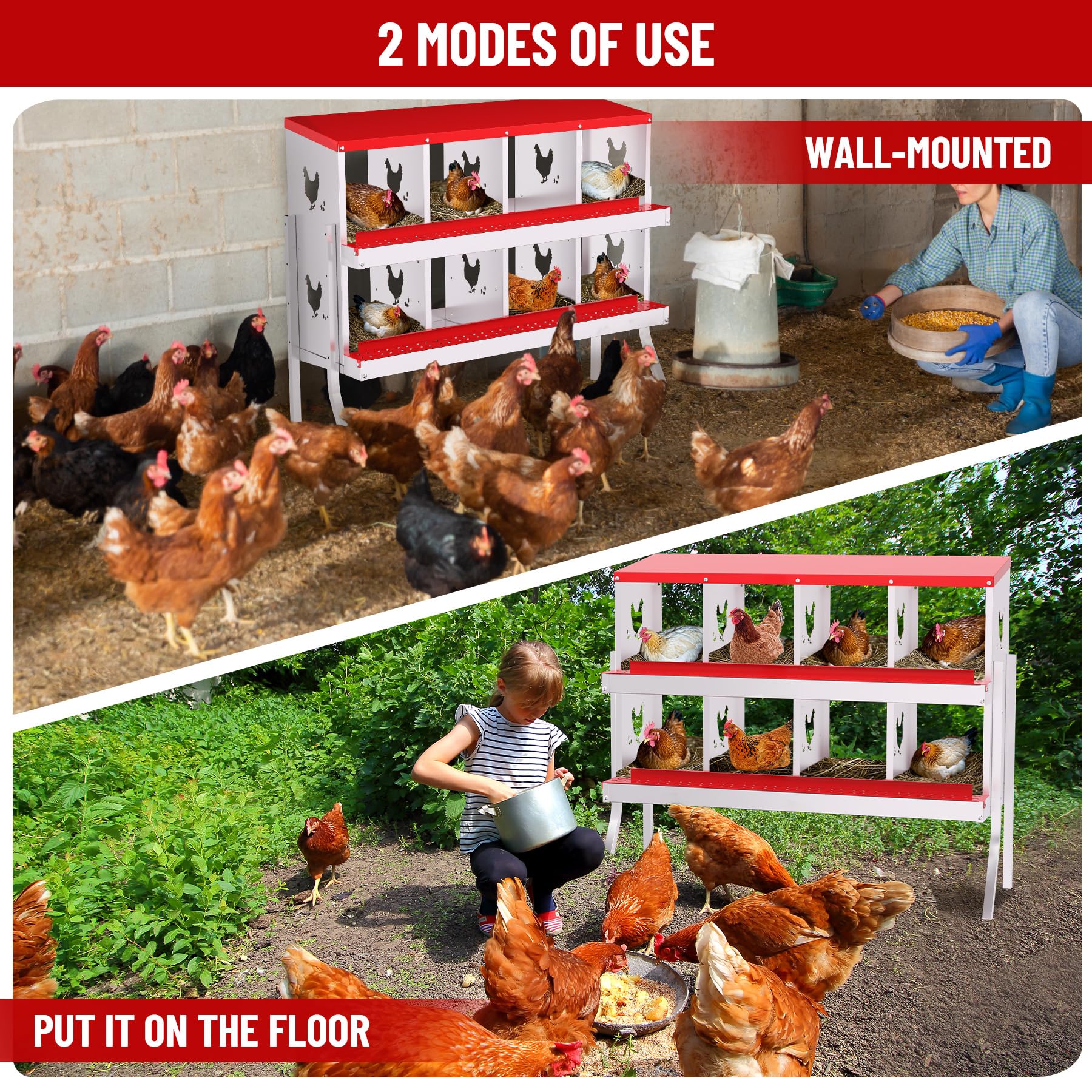 2 MODES OF USE

WALL-MOUNTED

PUT IT ON THE FLOOR