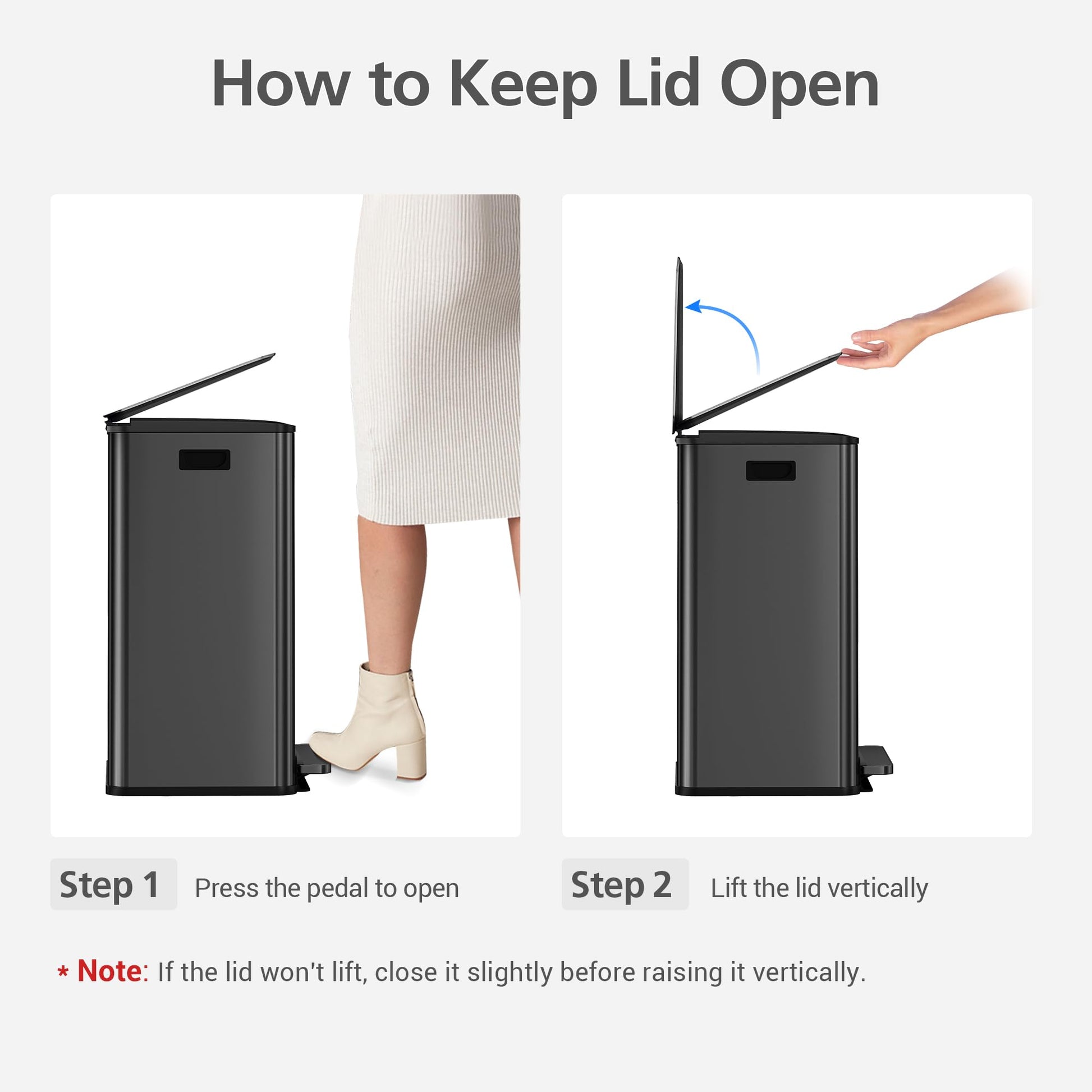 How to Keep Lid Open

Step 1 Press the pedal to open

Step 2 Lift the lid vertically

* Note: If the lid won't lift, close it slightly before raising it vertically.