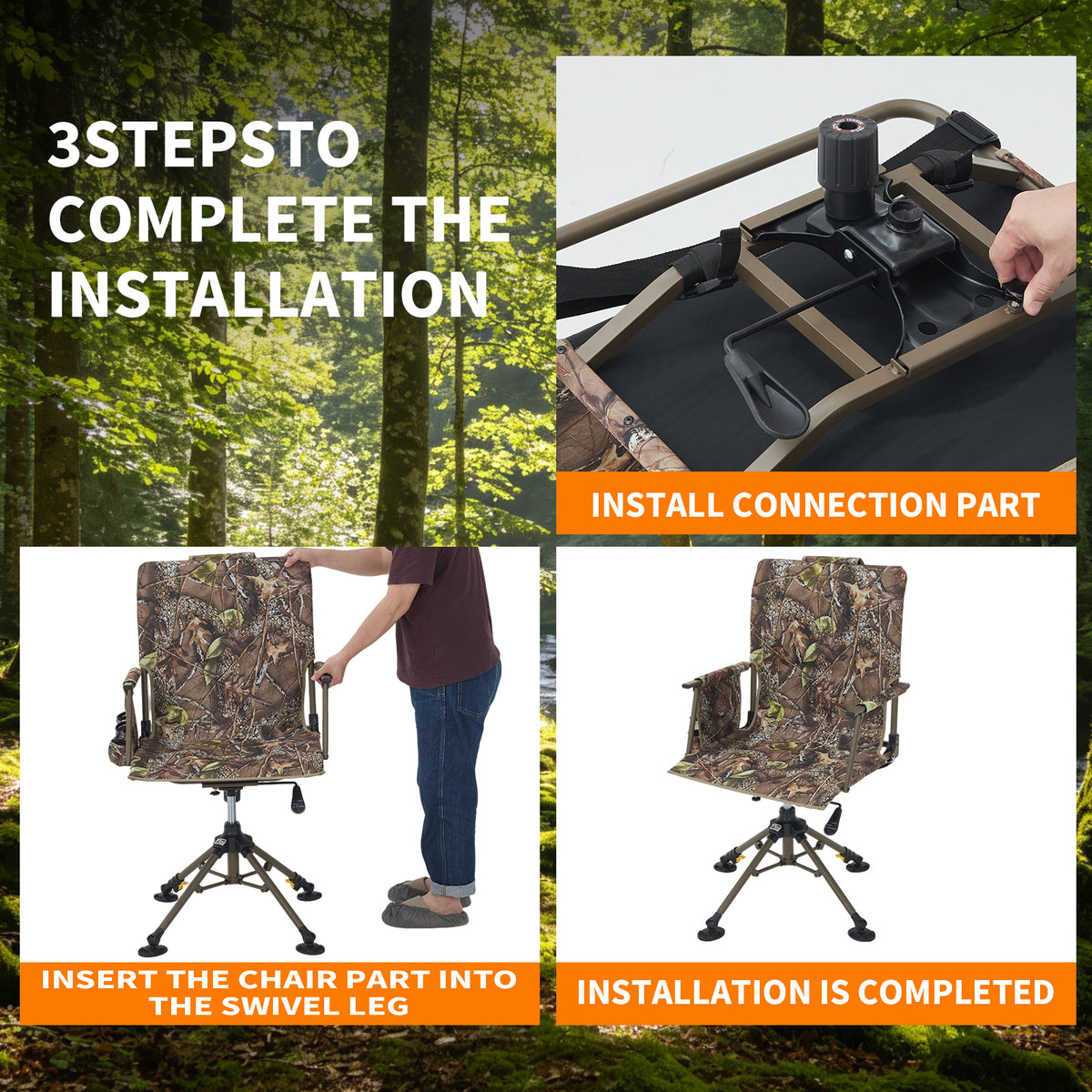 3STEPSTO COMPLETE THE INSTALLATION

INSTALL CONNECTION PART

INSERT THE CHAIR PART INTO THE SWIVEL LEG

INSTALLATION IS COMPLETED