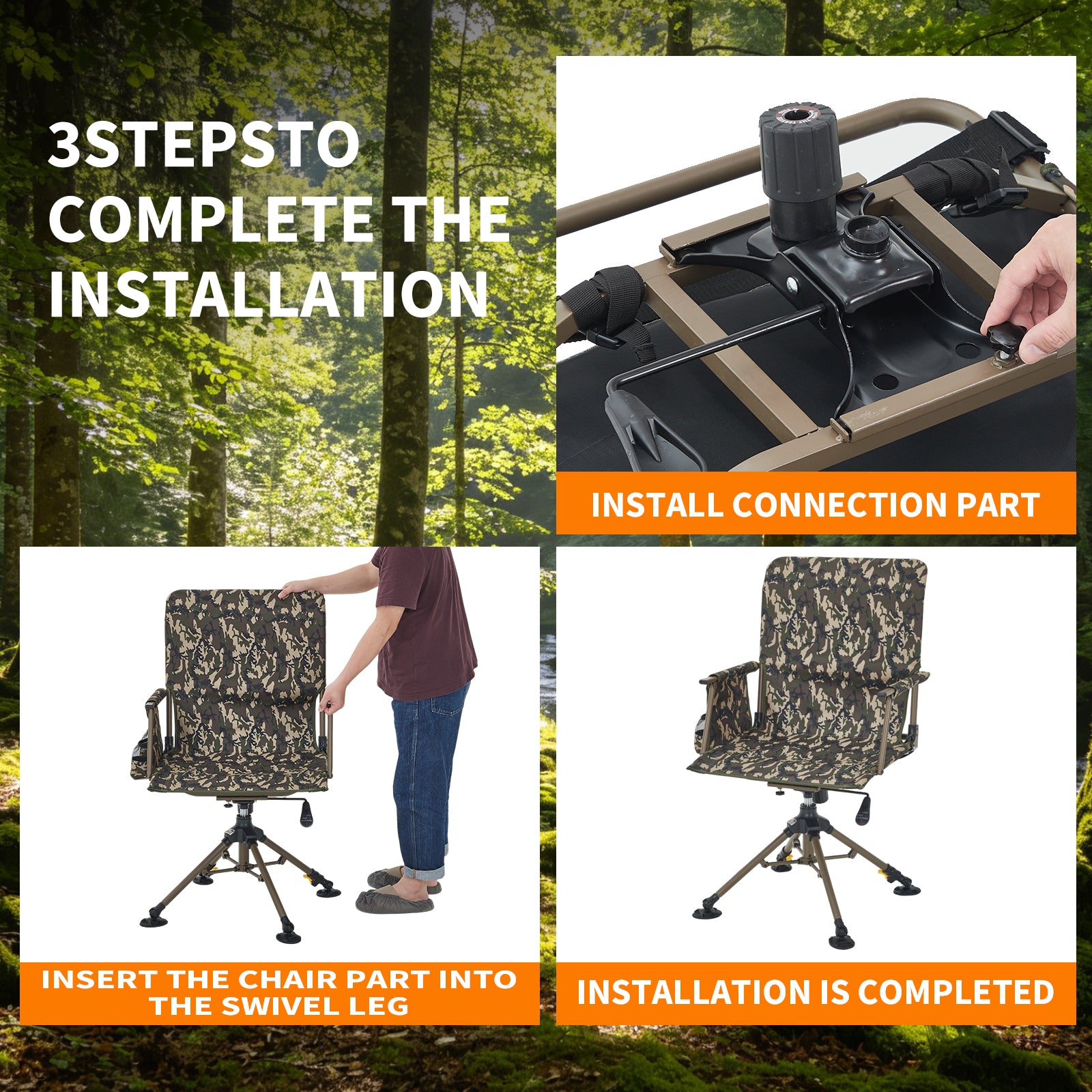 3STEPSTO COMPLETE THE INSTALLATION

INSTALL CONNECTION PART

INSERT THE CHAIR PART INTO THE SWIVEL LEG

INSTALLATION IS COMPLETED