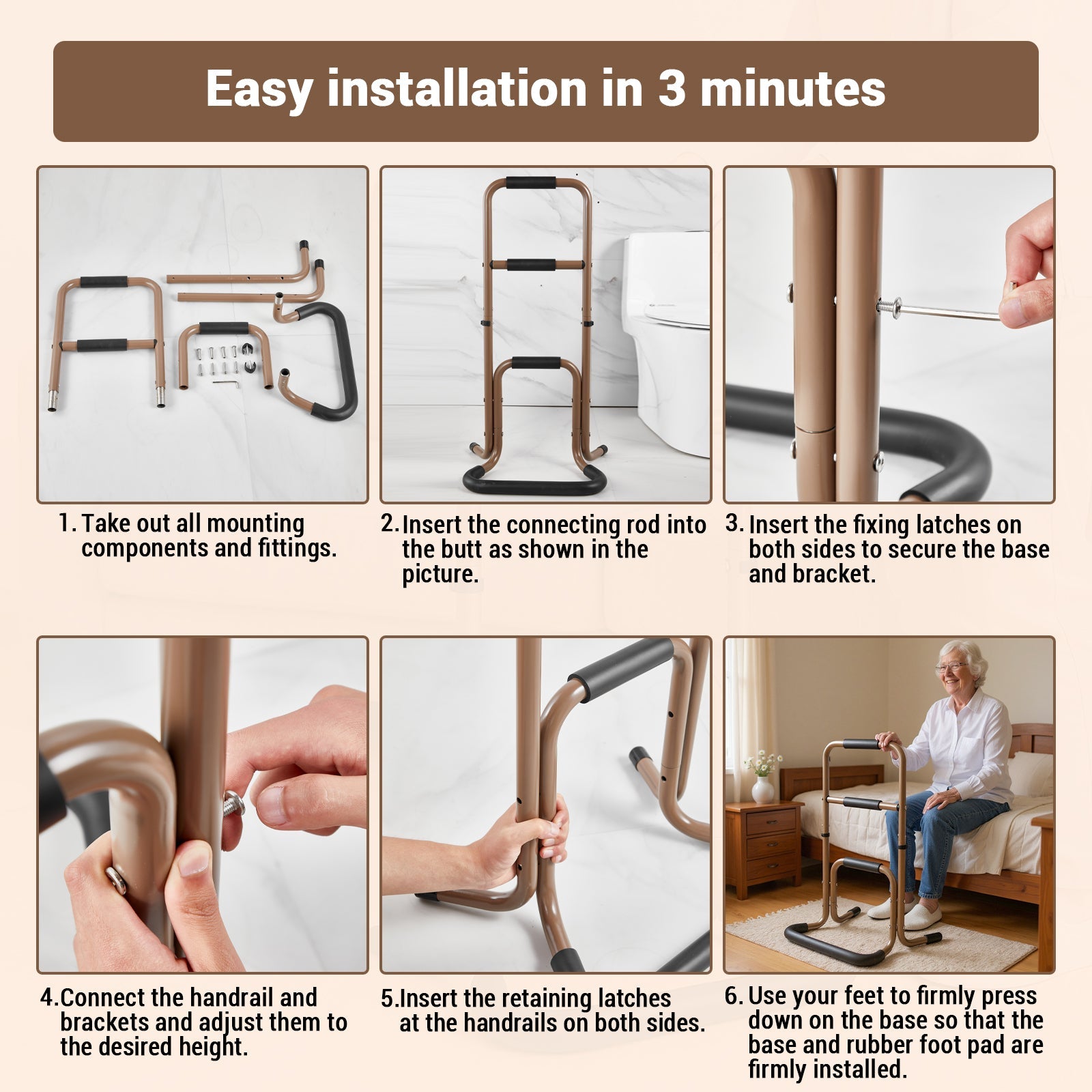 Easy installation in 3 minutes

1. Take out all mounting components and fittings.

2. Insert the connecting rod into the butt as shown in the picture.

3. Insert the fixing latches on both sides to secure the base and bracket.

4. Connect the handrail and brackets and adjust them to the desired height.

5. Insert the retaining latches at the handrails on both sides.

6. Use your feet to firmly press down on the base so that the base and rubber foot pad are firmly installed.