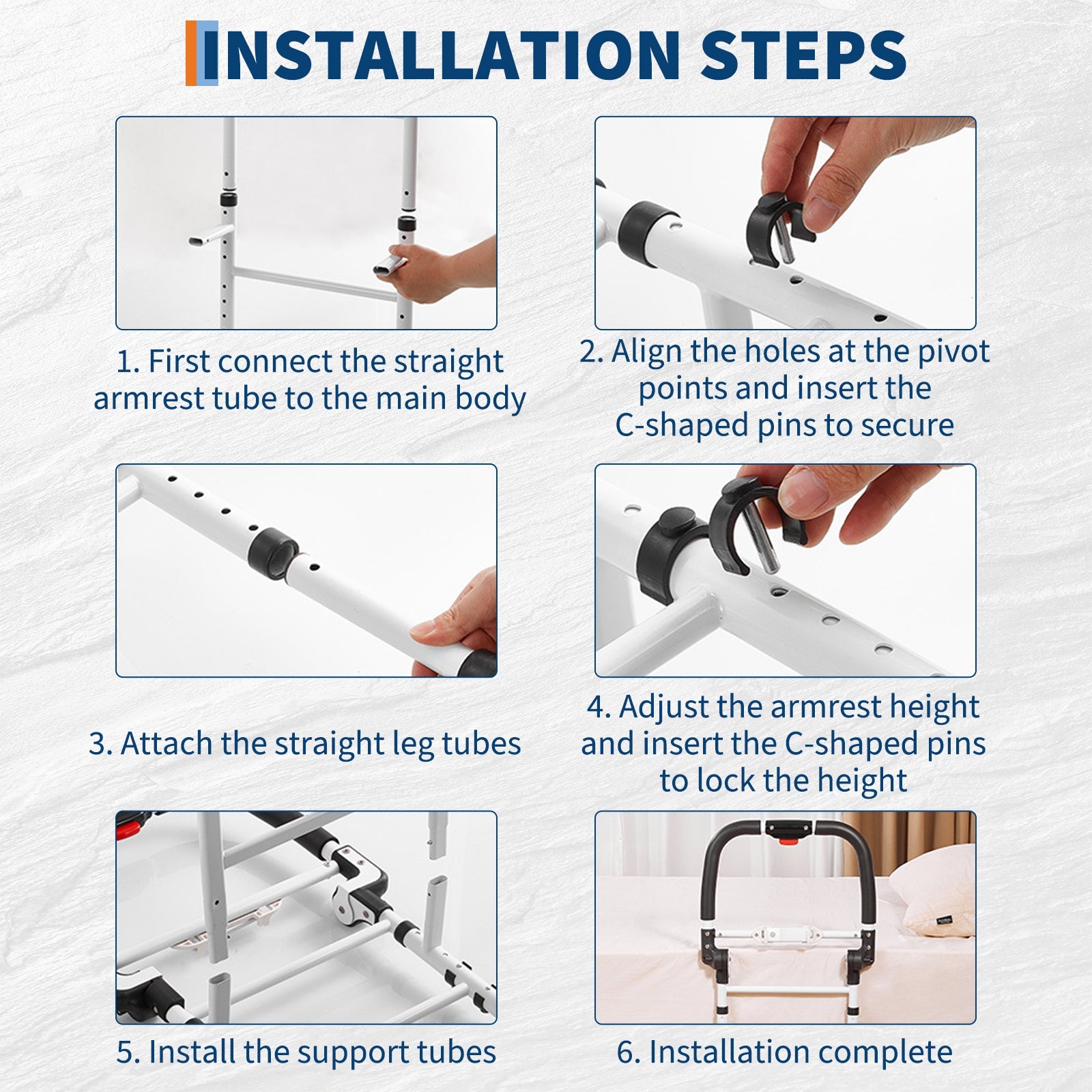 INSTALLATION STEPS

1. First connect the straight armrest tube to the main body

2. Align the holes at the pivot points and insert the C-shaped pins to secure

3. Attach the straight leg tubes

4. Adjust the armrest height and insert the C-shaped pins to lock the height

5. Install the support tubes

6. Installation complete